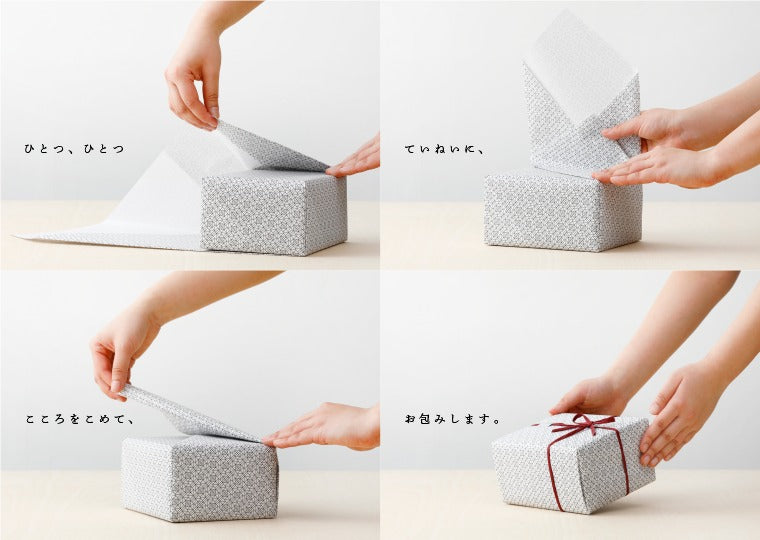 ひとつ、ひとつ

ていねいに、

こころをこめて、

お包みします。